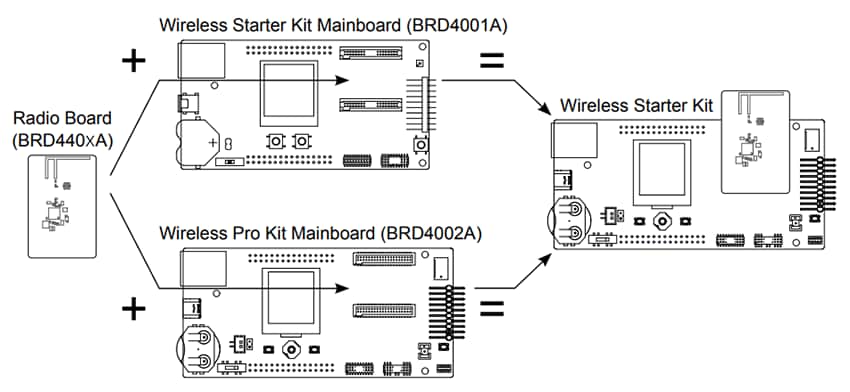 Wireless Starter Kit Mainboard (BRD4001A)

+

=

Radio Board (BRD440xA)

Wireless Starter Kit

Wireless Pro Kit Mainboard (BRD4002A)

+

=